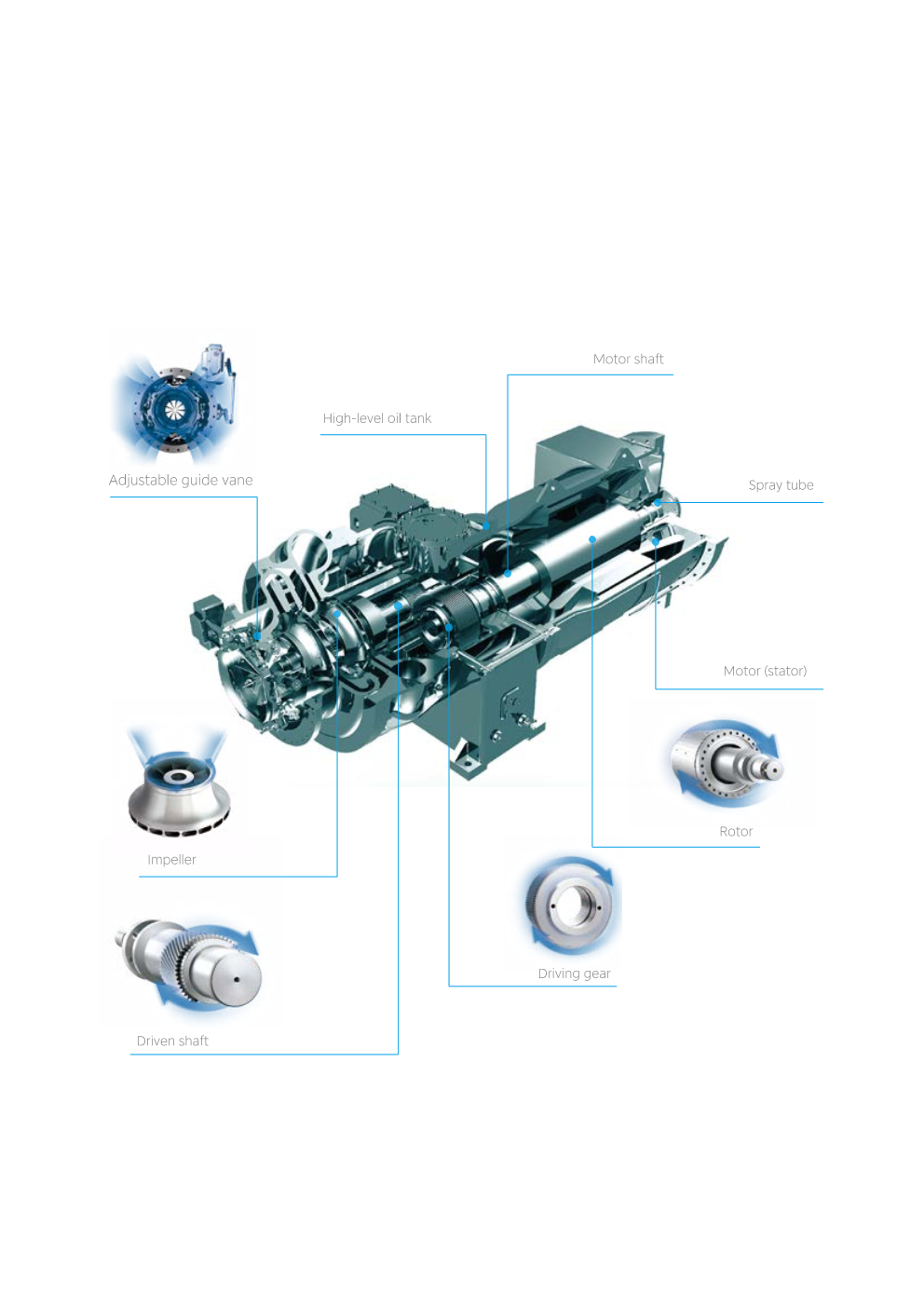 Motor shaft

High-level oil tank

Adjustable guide vane

Spray tube

Motor (stator)

Rotor

Impeller

Driving gear

Driven shaft