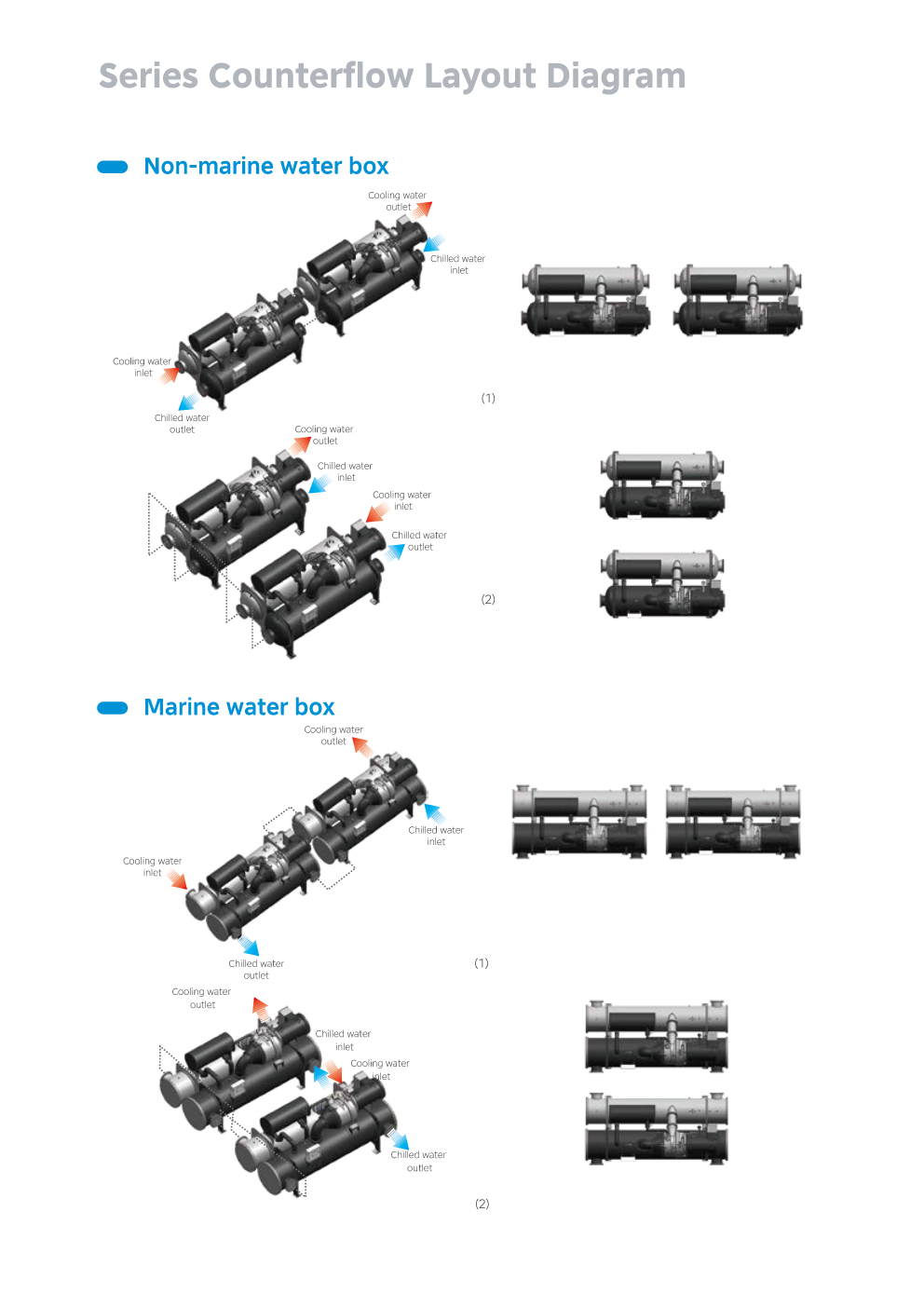 Series Counterflow Layout Diagram

Non-marine water box

Cooling water outlet

Chilled water inlet

Cooling water inlet

Chilled water outlet

(1)

Cooling water outlet

Chilled water inlet

Cooling water inlet

Chilled water outlet

(2)

Marine water box

Cooling water outlet

Chilled water inlet

Cooling water inlet

Chilled water outlet

(1)

Cooling water outlet

Chilled water inlet

Cooling water inlet

Chilled water outlet

(2)